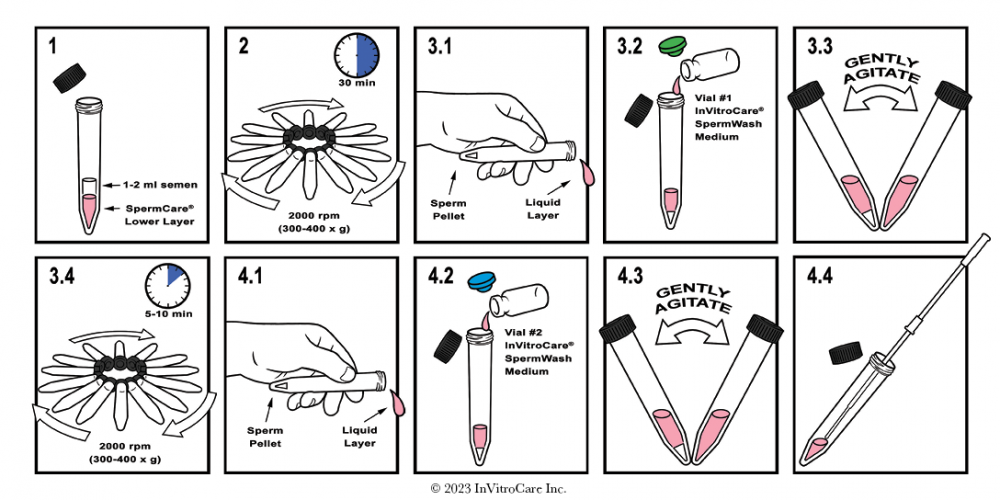 1

1-2 ml semen

SpermCare® Lower Layer

2

30 min

2000 rpm (300-400 x g)

3.1

Sperm Pellet

Liquid Layer

3.2

Vial #1 InVitroCare® SpermWash Medium

3.3

GENTLY AGITATE

3.4

5-10 min

2000 rpm (300-400 x g)

4.1

Sperm Pellet

Liquid Layer

4.2

Vial #2 InVitroCare® SpermWash Medium

4.3

GENTLY AGITATE

4.4

© 2023 InVitroCare Inc.